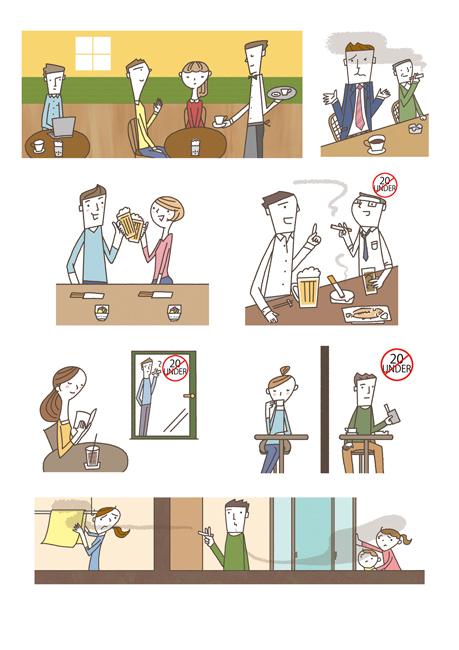 20
UNDER

20
UNDER

20
UNDER